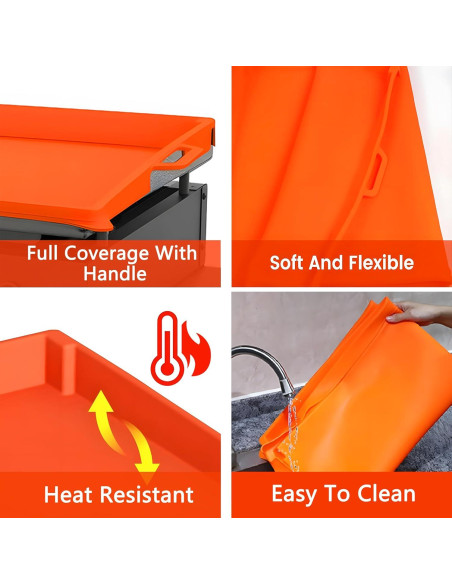 Full Coverage With Handle

Soft And Flexible

Heat Resistant

Easy To Clean