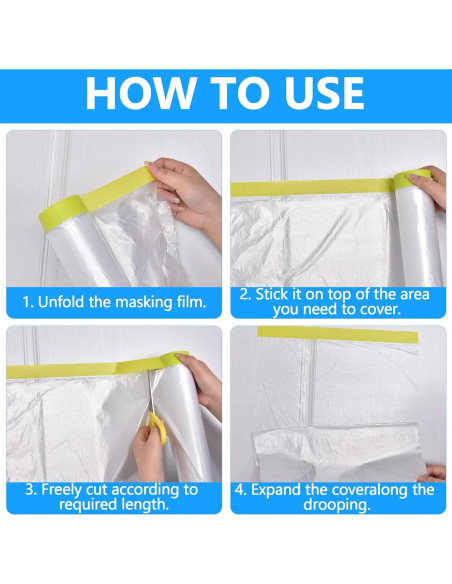 HOW TO USE

1. Unfold the masking film.

2. Stick it on top of the area you need to cover.

3. Freely cut according to required length.

4. Expand the coveralong the drooping.