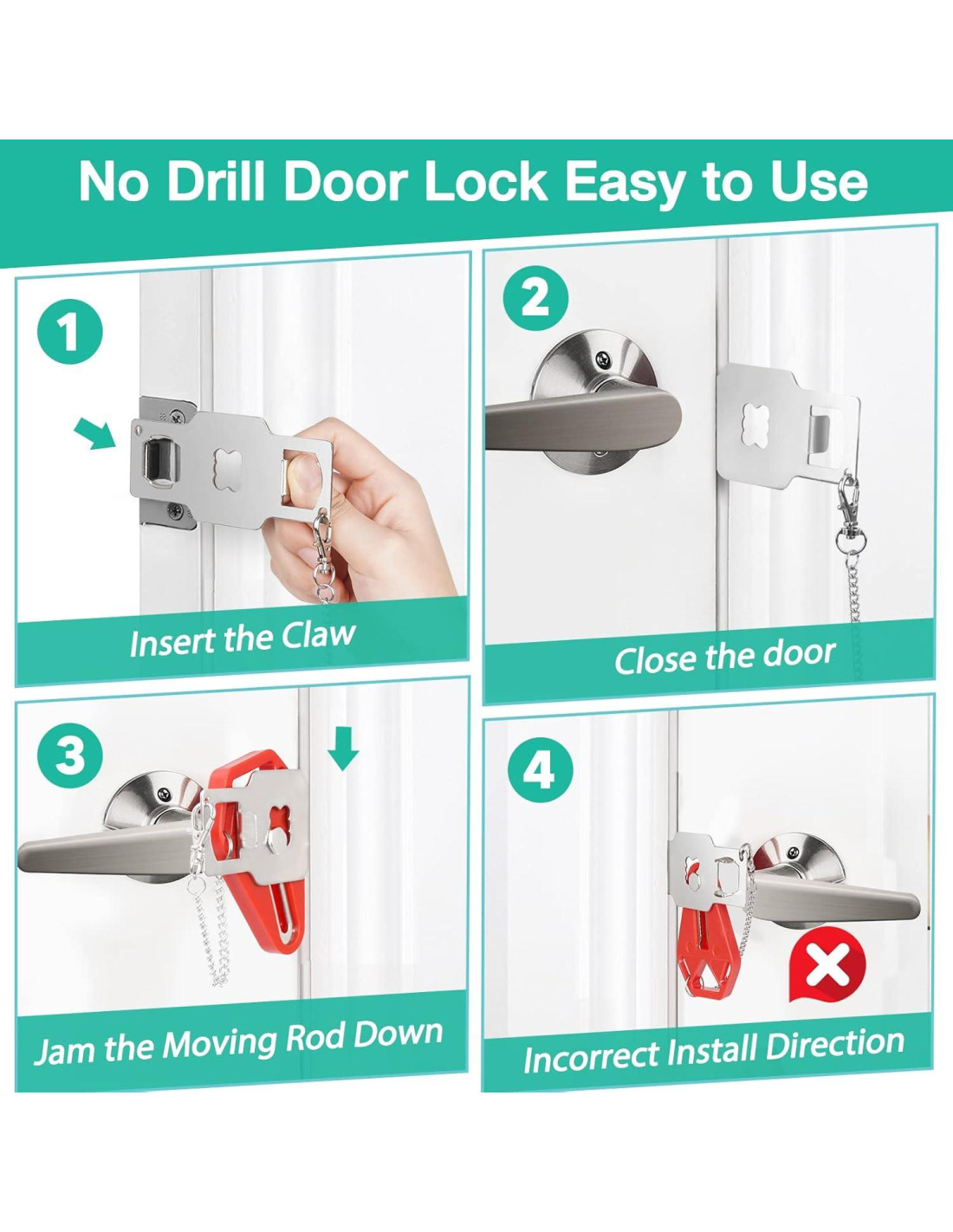 No Drill Door Lock Easy to Use

1

Insert the Claw

2

Close the door

3

Jam the Moving Rod Down

4

Incorrect Install Direction