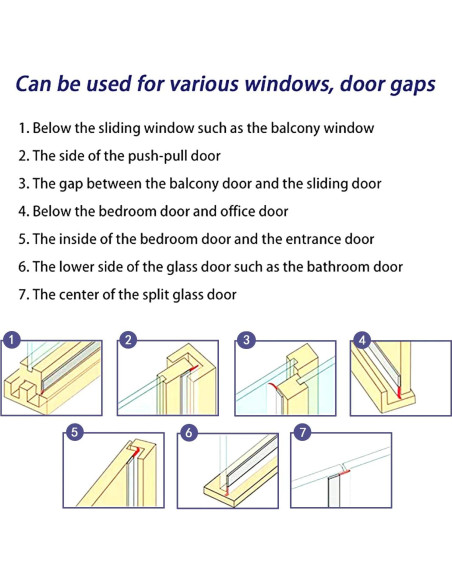 Can be used for various windows, door gaps

1. Below the sliding window such as the balcony window
2. The side of the push-pull door
3. The gap between the balcony door and the sliding door
4. Below the bedroom door and office door
5. The inside of the bedroom door and the entrance door
6. The lower side of the glass door such as the bathroom door
7. The center of the split glass door

1
2
3
4
5
6
7