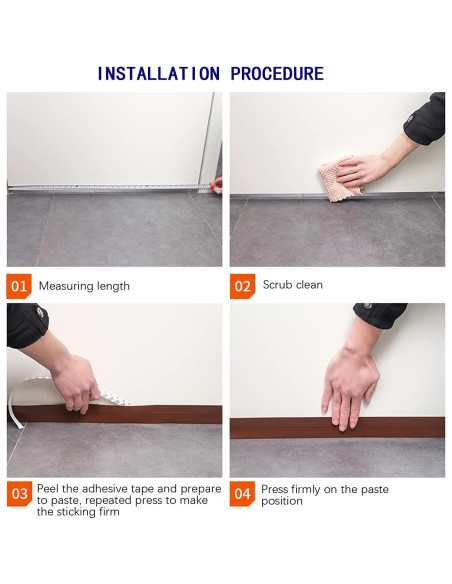 INSTALLATION PROCEDURE

01 Measuring length

02 Scrub clean

03 Peel the adhesive tape and prepare to paste, repeated press to make the sticking firm

04 Press firmly on the paste position