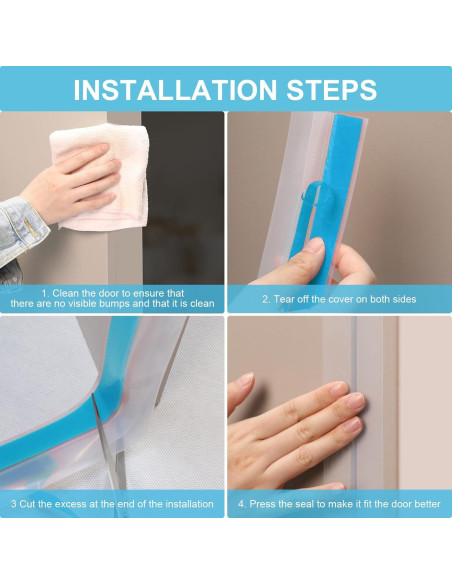 INSTALLATION STEPS

1. Clean the door to ensure that there are no visible bumps and that it is clean

2. Tear off the cover on both sides

3 Cut the excess at the end of the installation

4. Press the seal to make it fit the door better