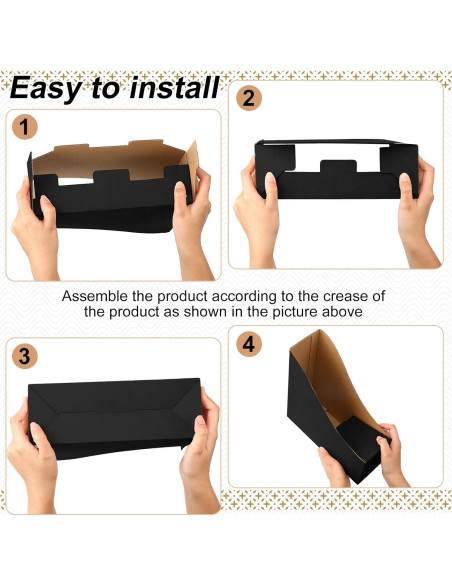 Easy to install

1

2

Assemble the product according to the crease of the product as shown in the picture above

3

4