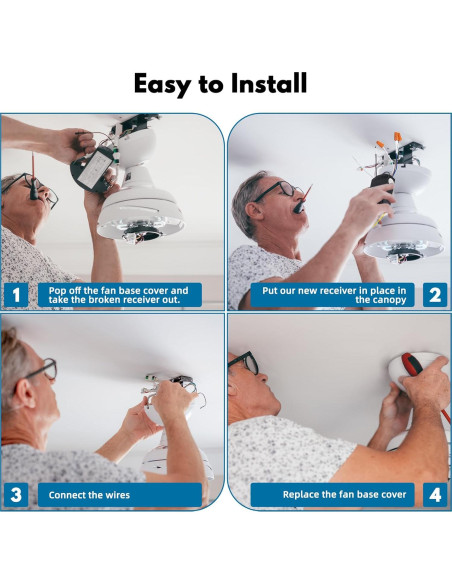 Easy to Install

1 Pop off the fan base cover and take the broken receiver out.

Put our new receiver in place in the canopy 2

3 Connect the wires

Replace the fan base cover 4