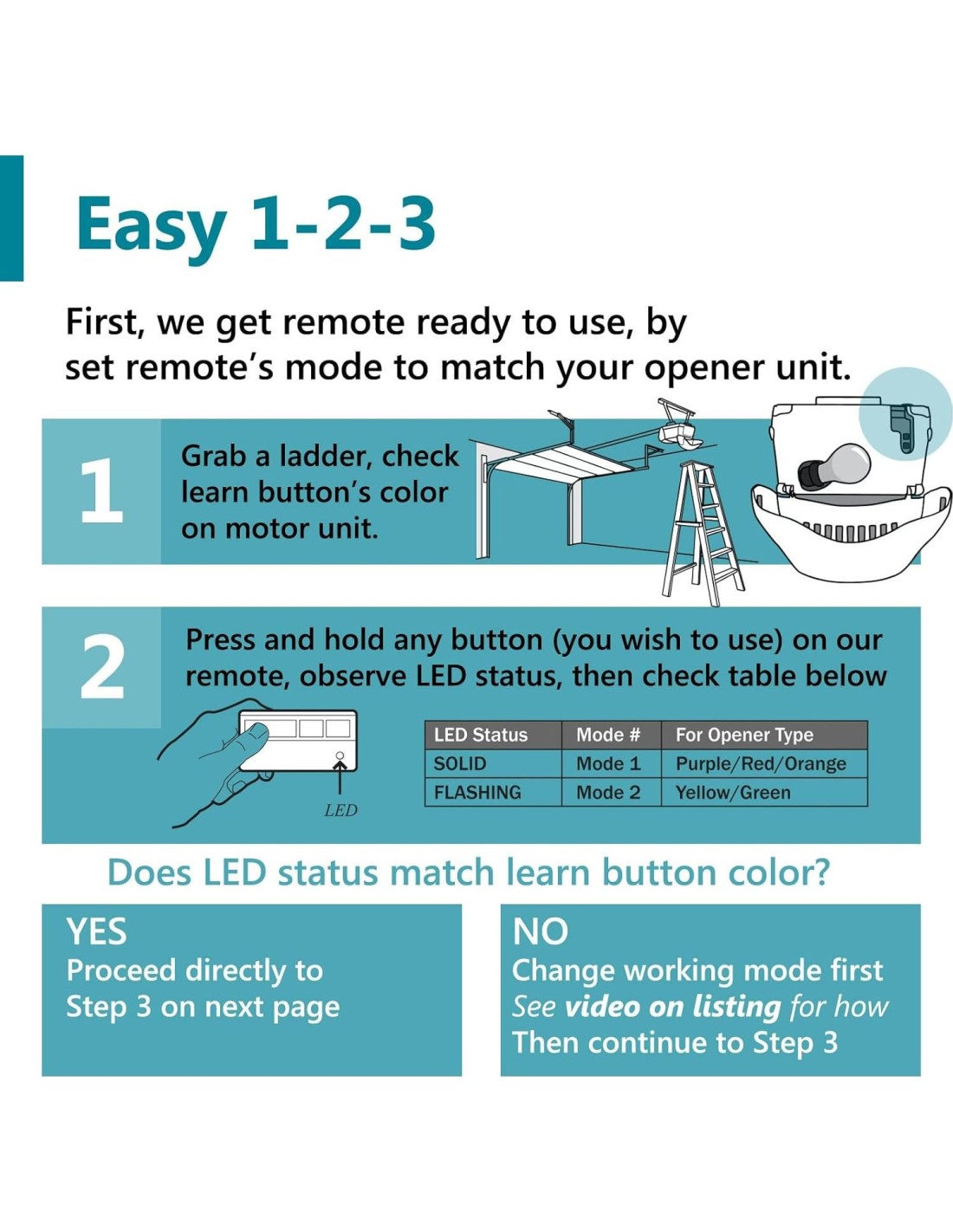 Easy 1-2-3

First, we get remote ready to use, by set remote's mode to match your opener unit.

1

Grab a ladder, check learn button's color on motor unit.

2

Press and hold any button (you wish to use) on our remote, observe LED status, then check table below

LED

| LED Status | Mode # | For Opener Type |
|---|---|---|
| SOLID | Mode 1 | Purple/Red/Orange |
| FLASHING | Mode 2 | Yellow/Green |

Does LED status match learn button color?

YES
Proceed directly to Step 3 on next page

NO
Change working mode first
See video on listing for how
Then continue to Step 3