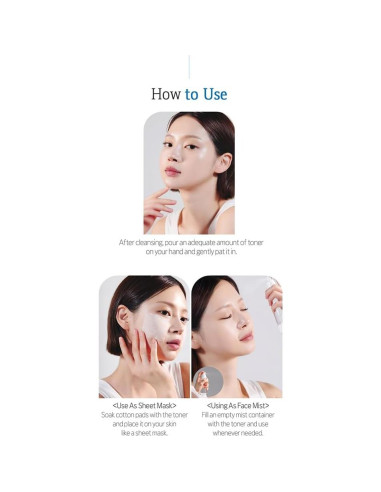 How to Use

After cleansing, pour an adequate amount of toner on your hand and gently pat it in.

<Use As Sheet Mask>
Soak cotton pads with the toner and place it on your skin like a sheet mask.

<Using As Face Mist>
Fill an empty mist container with the toner and use whenever needed.