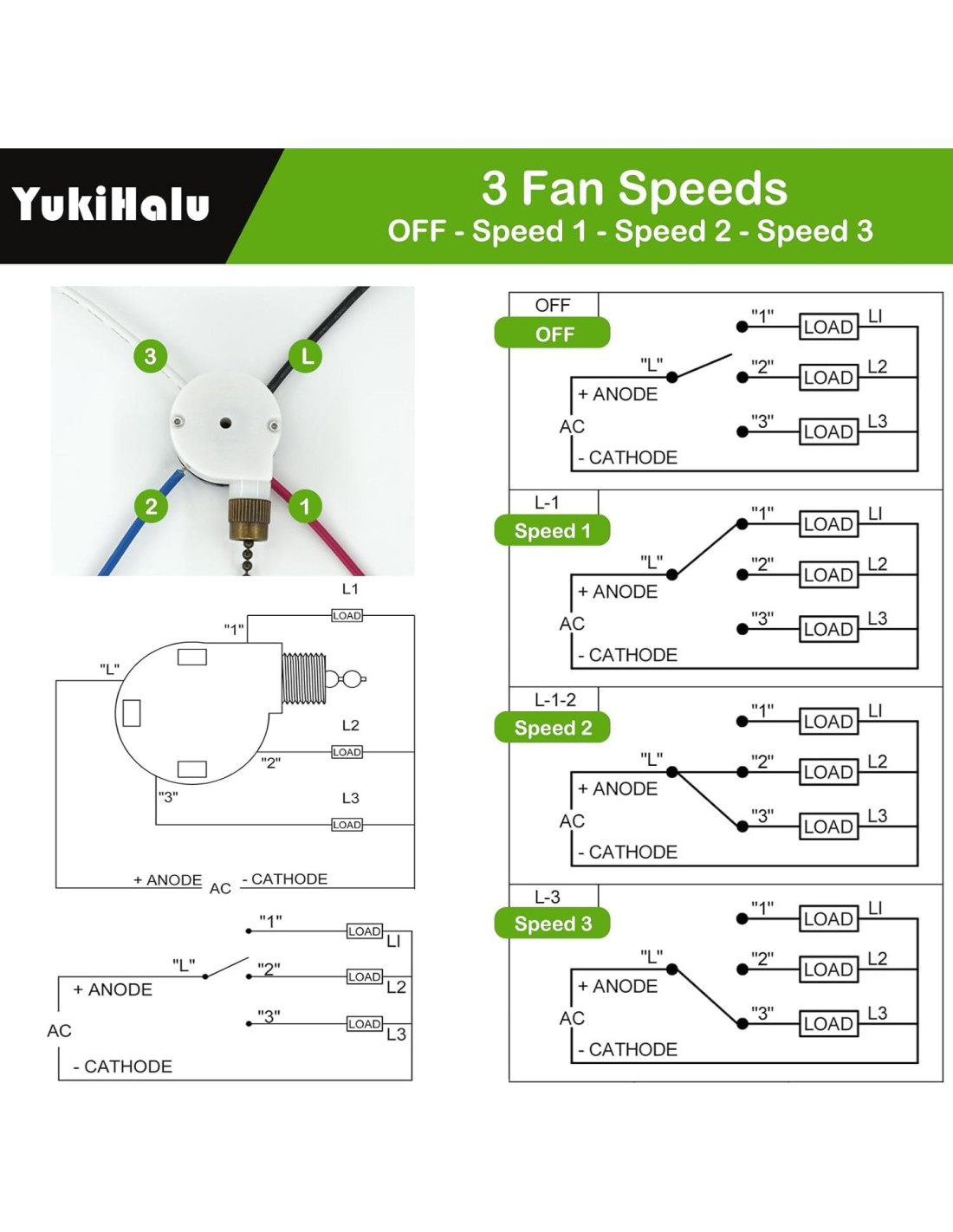 YukiHalu

3 Fan Speeds
OFF - Speed 1 - Speed 2 - Speed 3

3
L
2
1

L1
"1"
LOAD
"L"
L2
LOAD
"2"
"3"
L3
LOAD
+ ANODE
AC
- CATHODE

"1"
LOAD
LI
"L"
"2"
LOAD
L2
+ ANODE
"3"
LOAD
L3
AC
- CATHODE

OFF
OFF
"1"
LOAD
LI
"L"
"2"
LOAD
L2
+ ANODE
AC
"3"
LOAD
L3
- CATHODE

L-1
Speed 1
"1"
LOAD
LI
"L"
"2"
LOAD
L2
+ ANODE
AC
"3"
LOAD
L3
- CATHODE

L-1-2
Speed 2
"1"
LOAD
LI
"L"
"2"
LOAD
L2
+ ANODE
AC
"3"
LOAD
L3
- CATHODE

L-3
Speed 3
"1"
LOAD
LI
"L"
"2"
LOAD
L2
+ ANODE
AC
"3"
LOAD
L3
- CATHODE