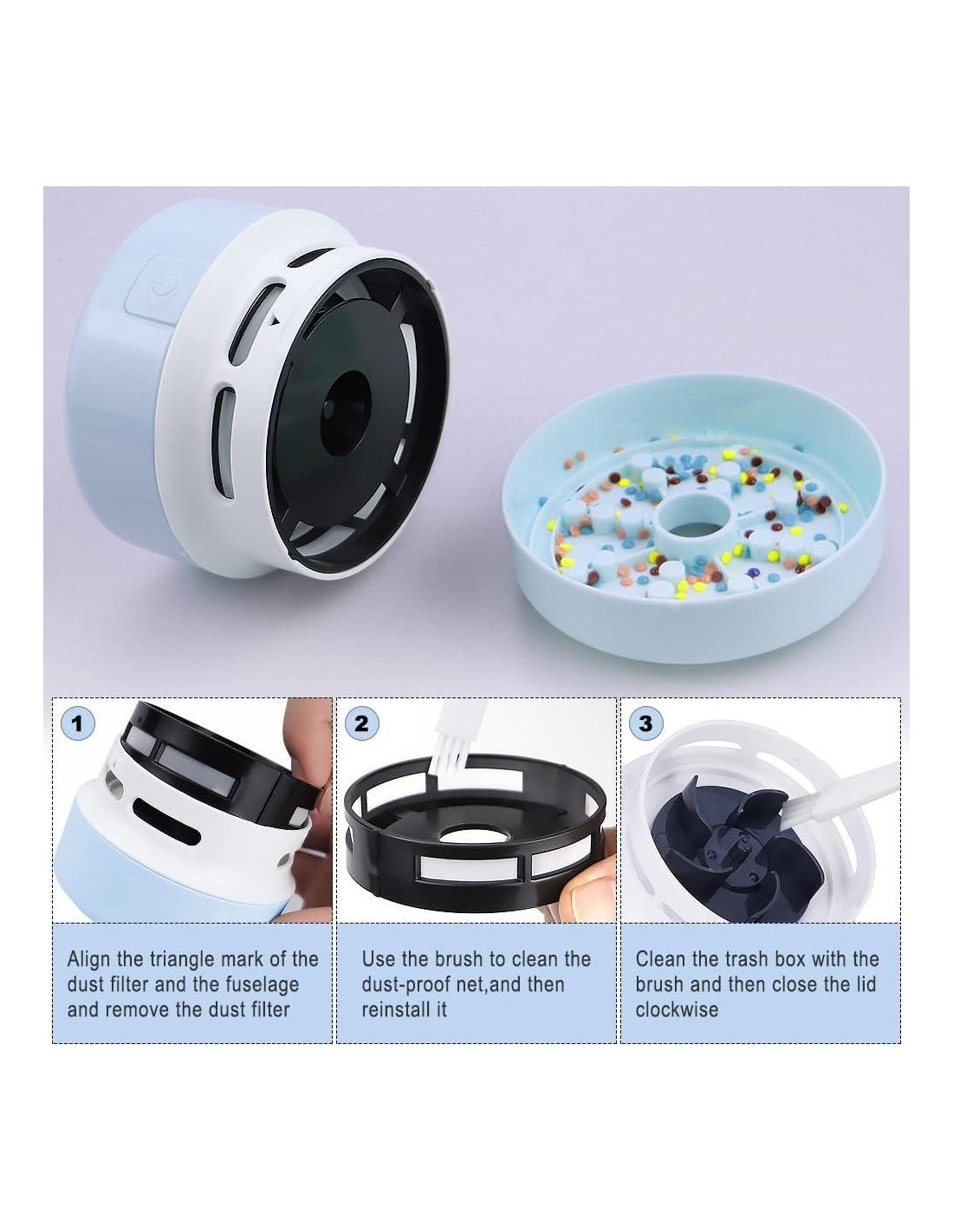 1

Align the triangle mark of the dust filter and the fuselage and remove the dust filter

2

Use the brush to clean the dust-proof net,and then reinstall it

3

Clean the trash box with the brush and then close the lid clockwise