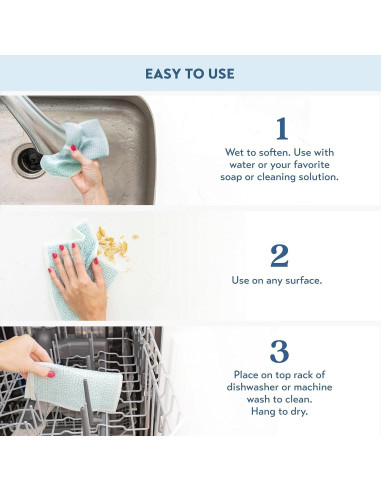 EASY TO USE

1

Wet to soften. Use with water or your favorite soap or cleaning solution.

2

Use on any surface.

3

Place on top rack of dishwasher or machine wash to clean. Hang to dry.