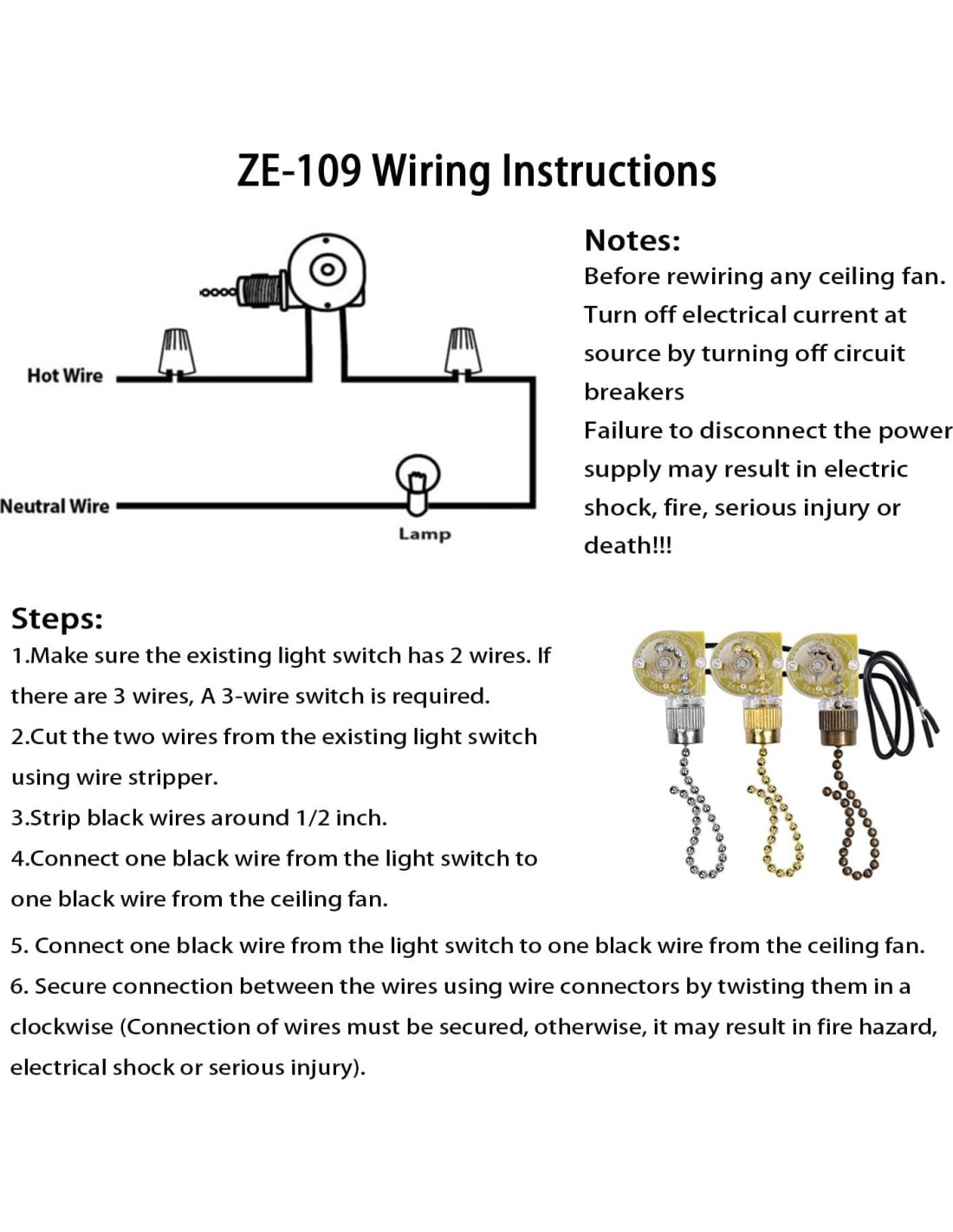 ZE-109 Wiring Instructions

Hot Wire

Neutral Wire

Lamp

Notes:
Before rewiring any ceiling fan. Turn off electrical current at source by turning off circuit breakers
Failure to disconnect the power supply may result in electric shock, fire, serious injury or death!!!

Steps:
1.Make sure the existing light switch has 2 wires. If there are 3 wires, A 3-wire switch is required.
2.Cut the two wires from the existing light switch using wire stripper.
3.Strip black wires around 1/2 inch.
4.Connect one black wire from the light switch to one black wire from the ceiling fan.
5. Connect one black wire from the light switch to one black wire from the ceiling fan.
6. Secure connection between the wires using wire connectors by twisting them in a clockwise (Connection of wires must be secured, otherwise, it may result in fire hazard, electrical shock or serious injury).