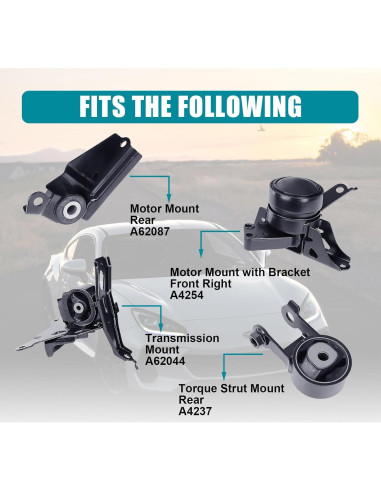 FITS THE FOLLOWING

Motor Mount
Rear
A62087

Motor Mount with Bracket
Front Right
A4254

Transmission
Mount
A62044

Torque Strut Mount
Rear
A4237