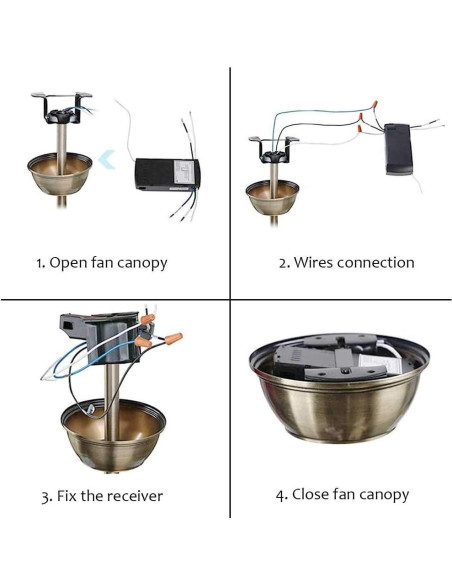 1. Open fan canopy

2. Wires connection

3. Fix the receiver

4. Close fan canopy