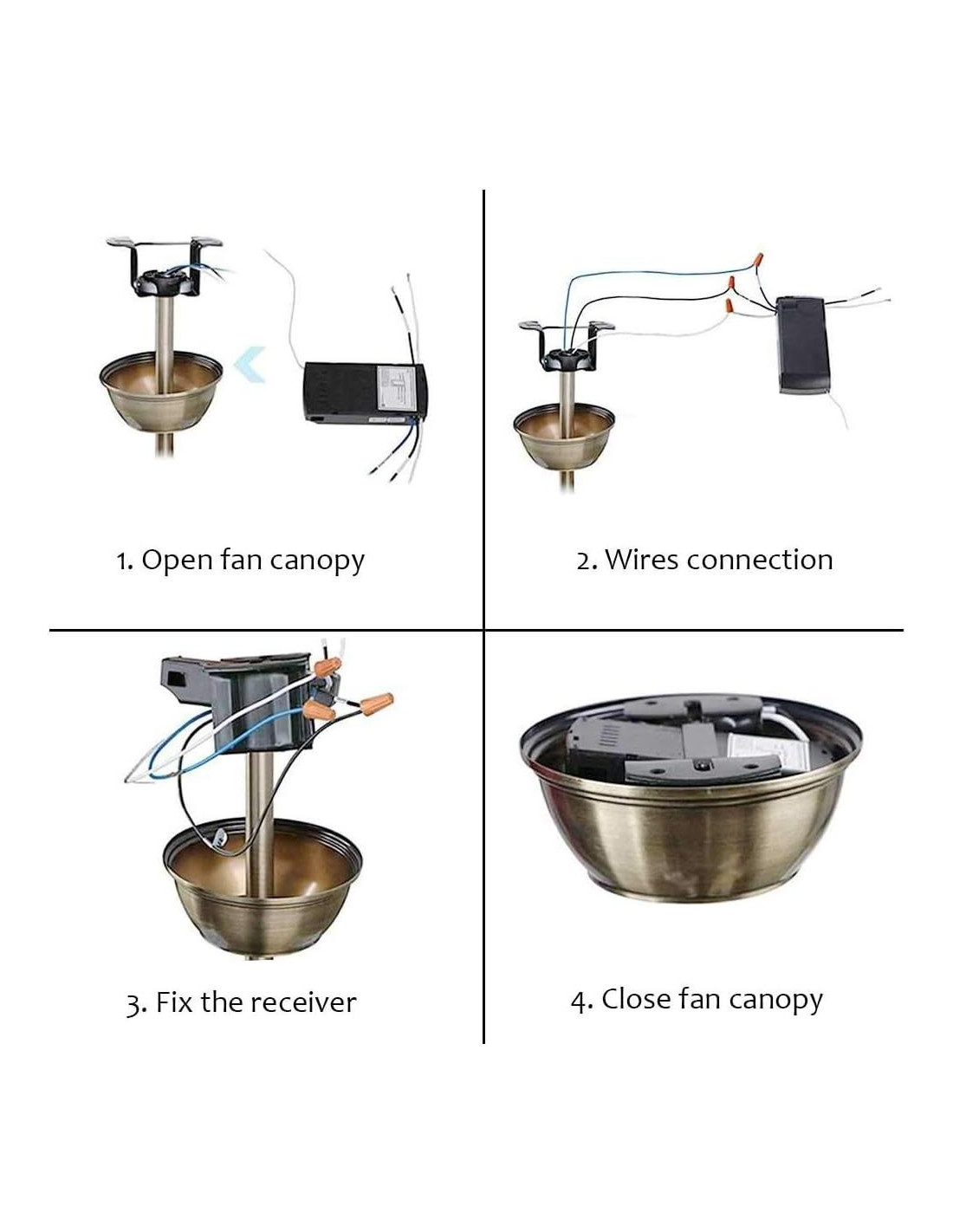 1. Open fan canopy

2. Wires connection

3. Fix the receiver

4. Close fan canopy