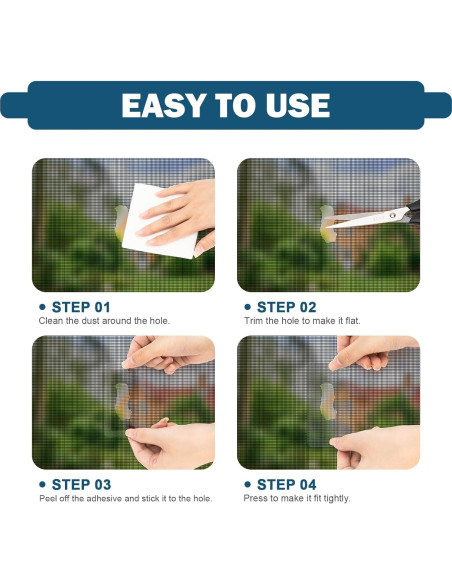 EASY TO USE

• STEP 01
Clean the dust around the hole.

• STEP 02
Trim the hole to make it flat.

• STEP 03
Peel off the adhesive and stick it to the hole.

• STEP 04
Press to make it fit tightly.