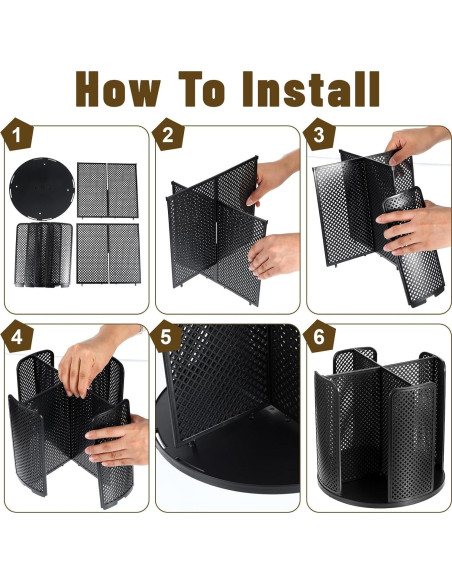 How To Install

1

2

3

4

5

6