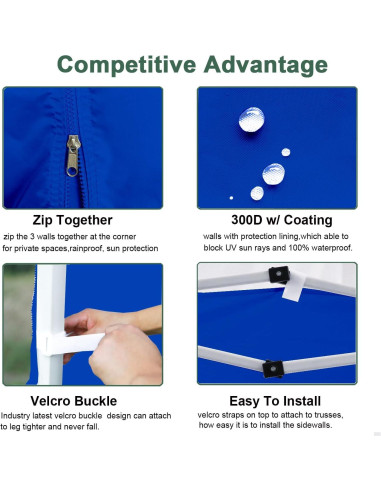 Competitive Advantage

Zip Together

zip the 3 walls together at the corner for private spaces,rainproof, sun protection

300D w/ Coating

walls with protection lining,which able to block UV sun rays and 100% waterproof.

Velcro Buckle

Industry latest velcro buckle design can attach to leg tighter and never fall.

Easy To Install

velcro straps on top to attach to trusses, how easy it is to install the sidewalls.