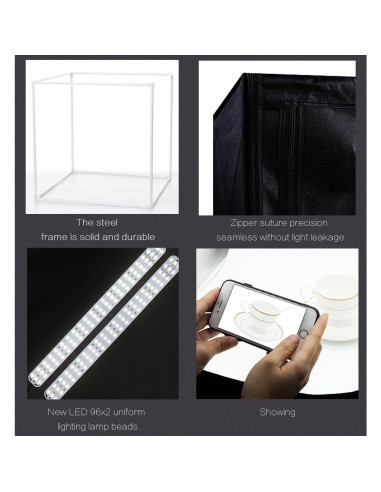 The steel
frame is solid and durable

Zipper suture precision
seamless without light leakage

New LED 96x2 uniform
lighting lamp beads

Showing