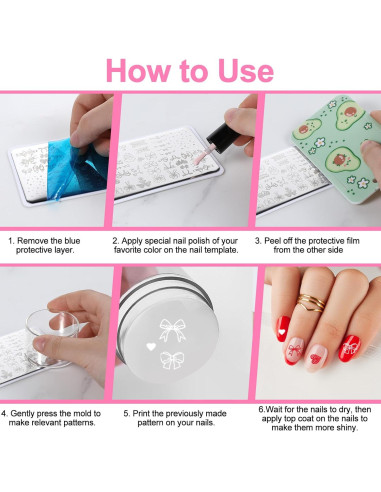 How to Use

1. Remove the blue protective layer.

2. Apply special nail polish of your favorite color on the nail template.

3. Peel off the protective film from the other side

4. Gently press the mold to make relevant patterns.

5. Print the previously made pattern on your nails.

6.Wait for the nails to dry, then apply top coat on the nails to make them more shiny.