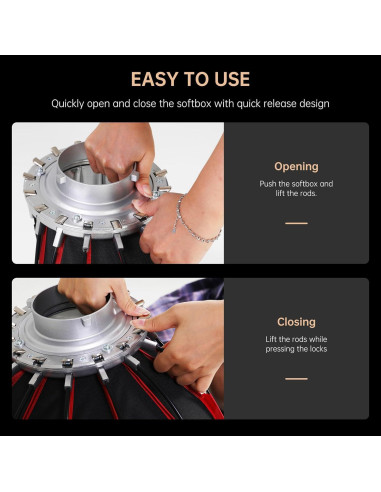 EASY TO USE

Quickly open and close the softbox with quick release design

Opening

Push the softbox and lift the rods.

Closing

Lift the rods while pressing the locks