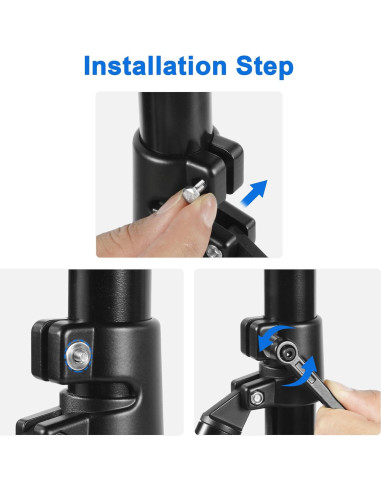 Installation Step