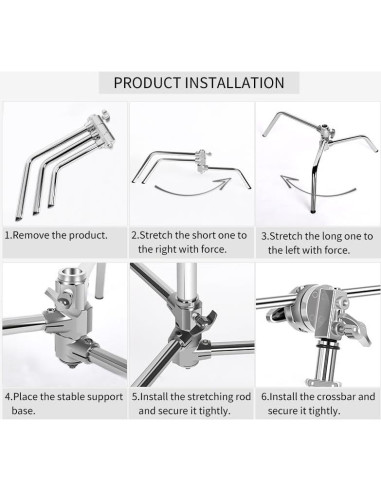 PRODUCT INSTALLATION

1.Remove the product.

2.Stretch the short one to the right with force.

3.Stretch the long one to the left with force.

4.Place the stable support base.

5.Install the stretching rod and secure it tightly.

6.Install the crossbar and secure it tightly.