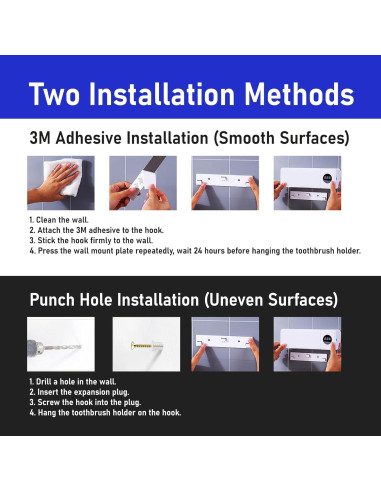 Two Installation Methods

3M Adhesive Installation (Smooth Surfaces)

1. Clean the wall.
2. Attach the 3M adhesive to the hook.
3. Stick the hook firmly to the wall.
4. Press the wall mount plate repeatedly, wait 24 hours before hanging the toothbrush holder.

Punch Hole Installation (Uneven Surfaces)

1. Drill a hole in the wall.
2. Insert the expansion plug.
3. Screw the hook into the plug.
4. Hang the toothbrush holder on the hook.