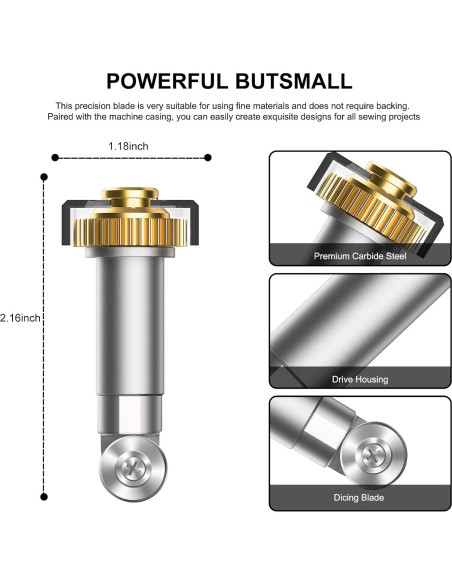 POWERFUL BUTSMALL

This precision blade is very suitable for using fine materials and does not require backing. Paired with the machine casing, you can easily create exquisite designs for all sewing projects

1.18inch

2.16inch

Premium Carbide Steel

Drive Housing

Dicing Blade