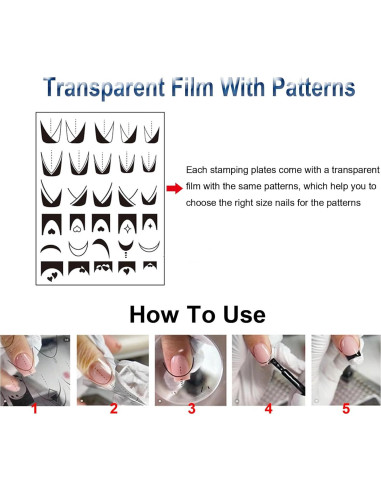 Transparent Film With Patterns

Each stamping plates come with a transparent film with the same patterns, which help you to choose the right size nails for the patterns

How To Use

1

2

3

4

5