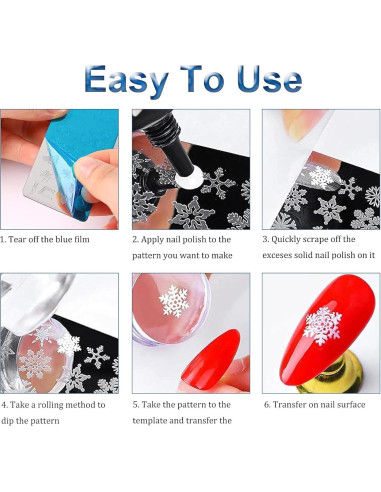 Easy To Use

1. Tear off the blue film

2. Apply nail polish to the pattern you want to make

3. Quickly scrape off the exceses solid nail polish on it

4. Take a rolling method to dip the pattern

5. Take the pattern to the template and transfer the

6. Transfer on nail surface