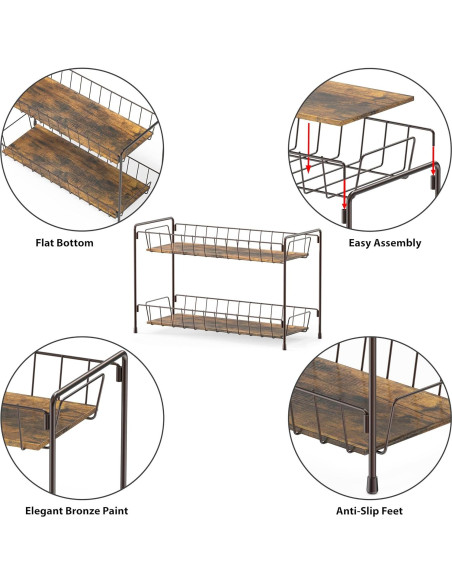 Flat Bottom

Easy Assembly

Elegant Bronze Paint

Anti-Slip Feet