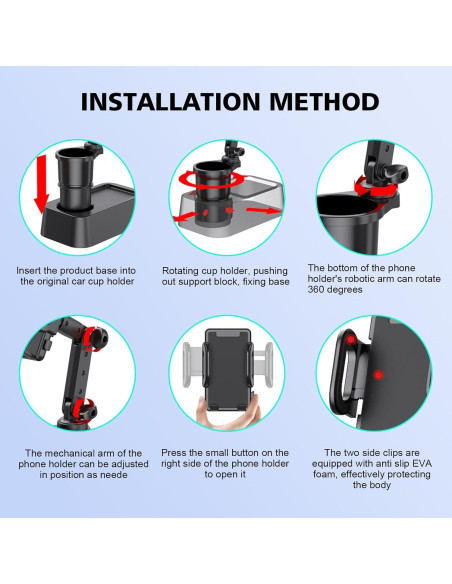 INSTALLATION METHOD

Insert the product base into the original car cup holder

Rotating cup holder, pushing out support block, fixing base

The bottom of the phone holder's robotic arm can rotate 360 degrees

The mechanical arm of the phone holder can be adjusted in position as neede

Press the small button on the right side of the phone holder to open it

The two side clips are equipped with anti slip EVA foam, effectively protecting the body