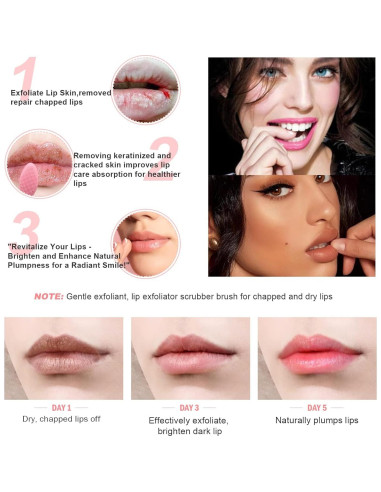 1

Exfoliate Lip Skin,removed repair chapped lips

2

Removing keratinized and cracked skin improves lip care absorption for healthier lips

3

"Revitalize Your Lips - Brighten and Enhance Natural Plumpness for a Radiant Smile!"

NOTE: Gentle exfoliant, lip exfoliator scrubber brush for chapped and dry lips

DAY 1
Dry, chapped lips off

DAY 3
Effectively exfoliate, brighten dark lip

DAY 5
Naturally plumps lips