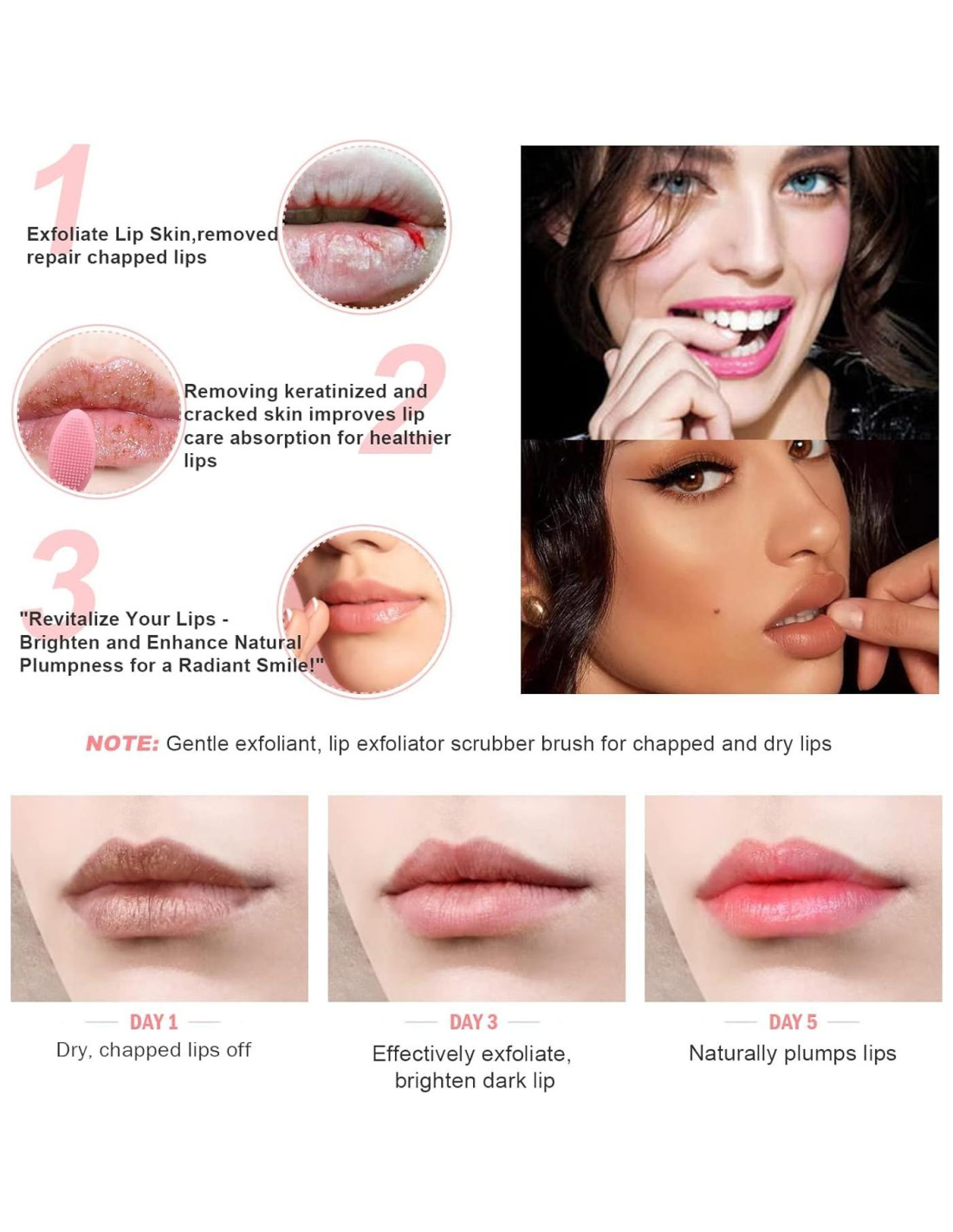 1

Exfoliate Lip Skin,removed repair chapped lips

2

Removing keratinized and cracked skin improves lip care absorption for healthier lips

3

"Revitalize Your Lips - Brighten and Enhance Natural Plumpness for a Radiant Smile!"

NOTE: Gentle exfoliant, lip exfoliator scrubber brush for chapped and dry lips

DAY 1
Dry, chapped lips off

DAY 3
Effectively exfoliate, brighten dark lip

DAY 5
Naturally plumps lips