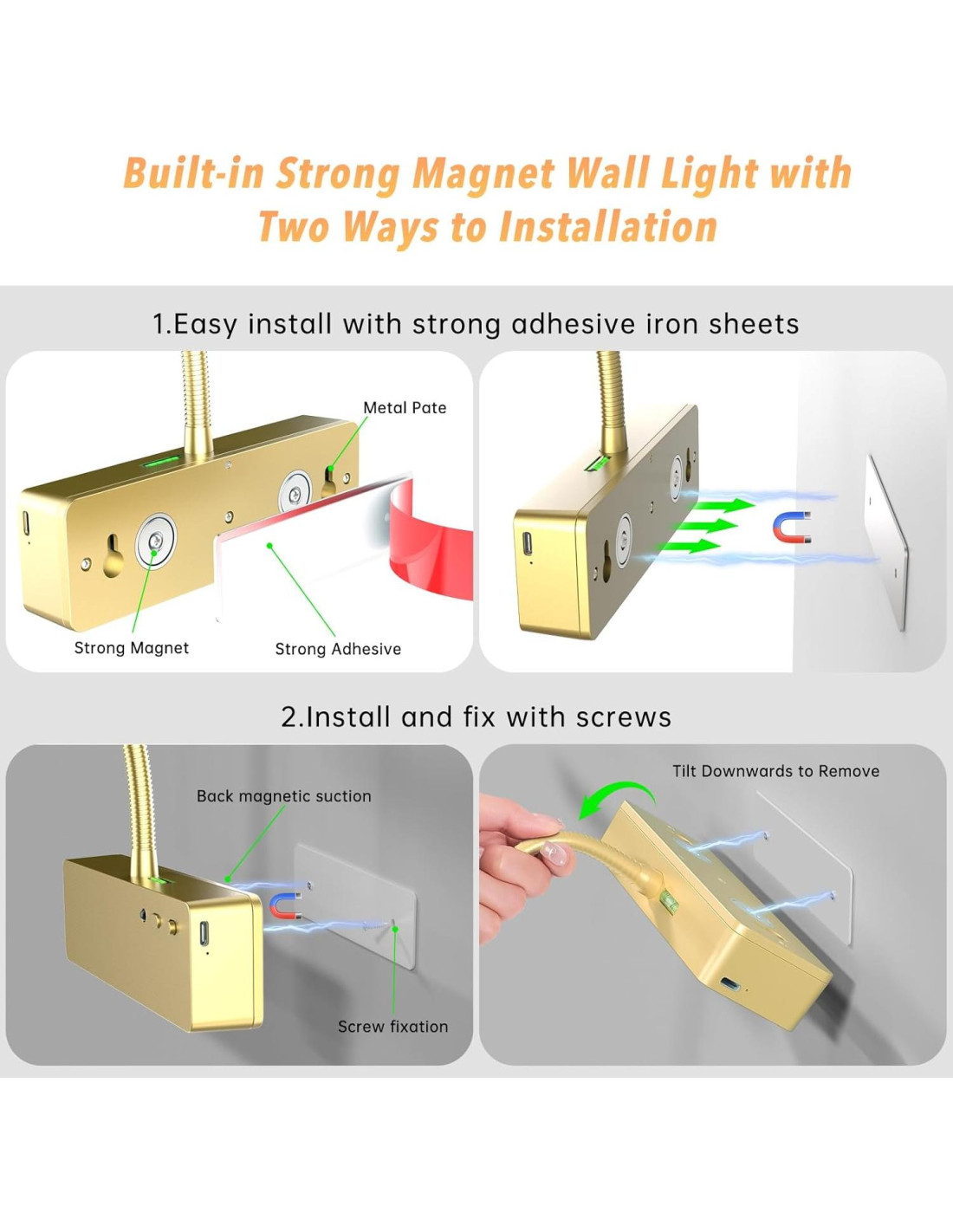 Built-in Strong Magnet Wall Light with Two Ways to Installation

1.Easy install with strong adhesive iron sheets

Metal Pate

Strong Magnet

Strong Adhesive

2.Install and fix with screws

Back magnetic suction

Screw fixation

Tilt Downwards to Remove