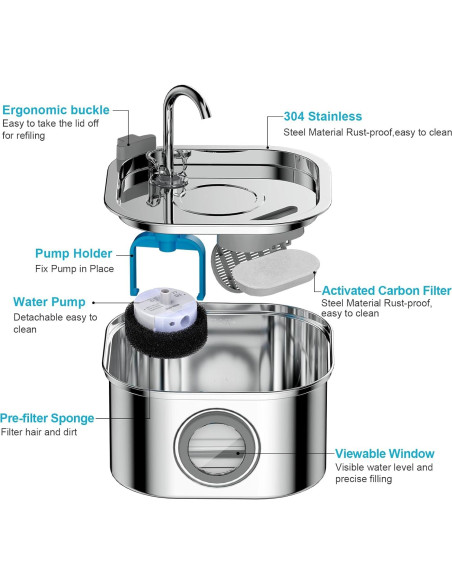 Ergonomic buckle
Easy to take the lid off for refiling

304 Stainless
Steel Material Rust-proof,easy to clean

Pump Holder
Fix Pump in Place

Activated Carbon Filter
Steel Material Rust-proof, easy to clean

Water Pump
Detachable easy to clean

Pre-filter Sponge
Filter hair and dirt

Viewable Window
Visible water level and precise filling