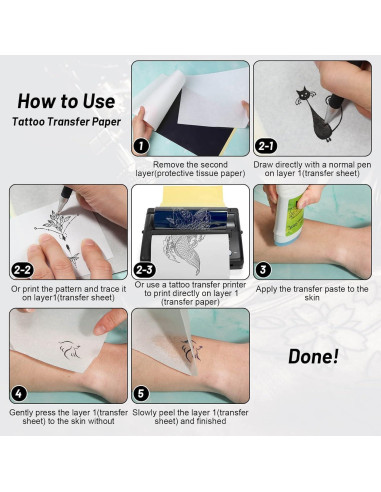 How to Use
Tattoo Transfer Paper

1
Remove the second layer(protective tissue paper)

2-1
Draw directly with a normal pen on layer 1(transfer sheet)

2-2
Or print the pattern and trace it on layer1(transfer sheet)

2-3
Or use a tattoo transfer printer to print directly on layer 1 (transfer paper)

3
Apply the transfer paste to the skin

4
Gently press the layer 1(transfer sheet) to the skin without

5
Slowly peel the layer 1(transfer sheet) and finished

Done!