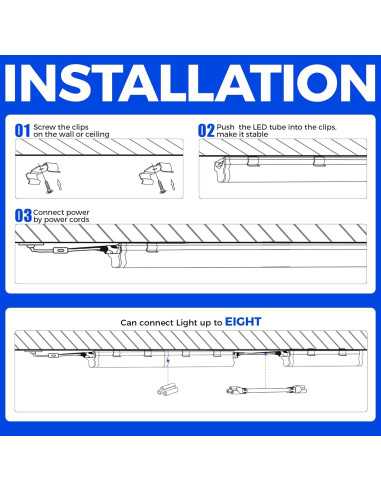 INSTALLATION

01 Screw the clips on the wall or ceiling

02 Push the LED tube into the clips, make it stable

03 Connect power by power cords

Can connect Light up to EIGHT