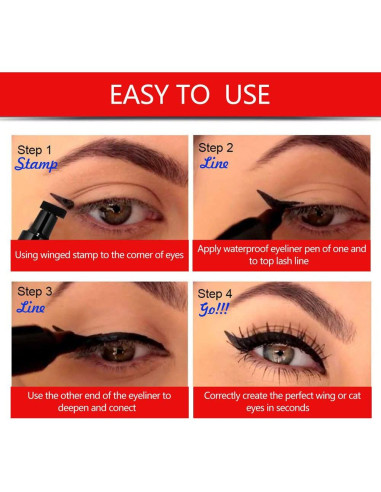 EASY TO USE

Step 1
Stamp

Using winged stamp to the corner of eyes

Step 2
Line

Apply waterproof eyeliner pen of one and to top lash line

Step 3
Line

Use the other end of the eyeliner to deepen and conect

Step 4
Go!!!

Correctly create the perfect wing or cat eyes in seconds