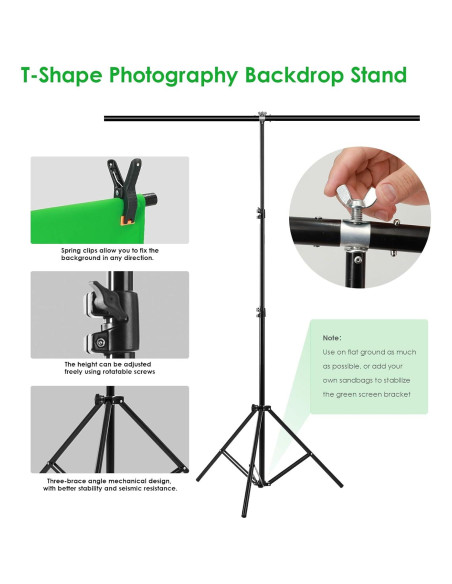 T-Shape Photography Backdrop Stand

Spring clips allow you to fix the background in any direction.

The height can be adjusted freely using rotatable screws

Three-brace angle mechanical design, with better stability and seismic resistance.

Note:
Use on flat ground as much as possible, or add your own sandbags to stabilize the green screen bracket