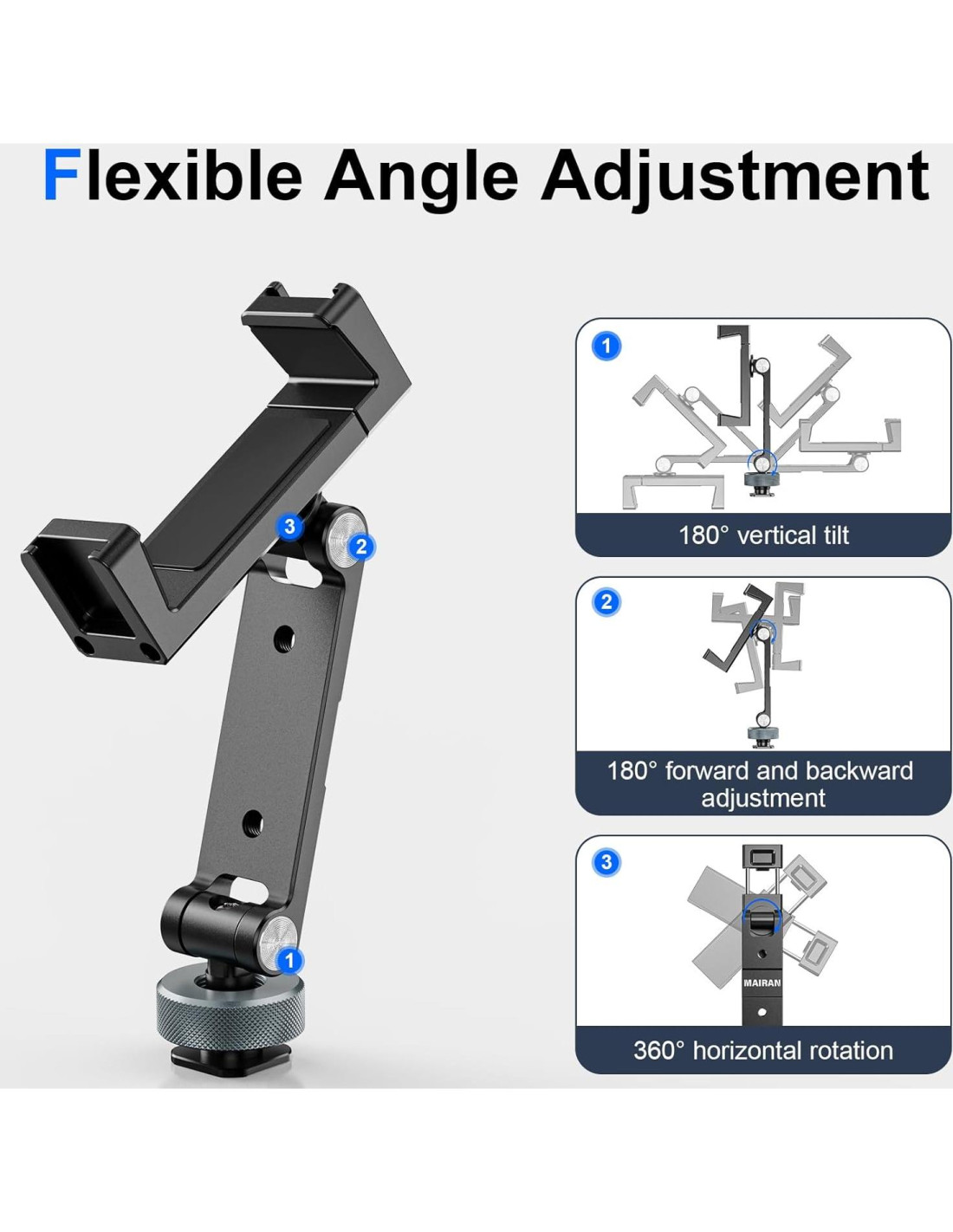 Flexible Angle Adjustment

3
2
1

1
180° vertical tilt

2
180° forward and backward adjustment

3
MAIRAN
360° horizontal rotation