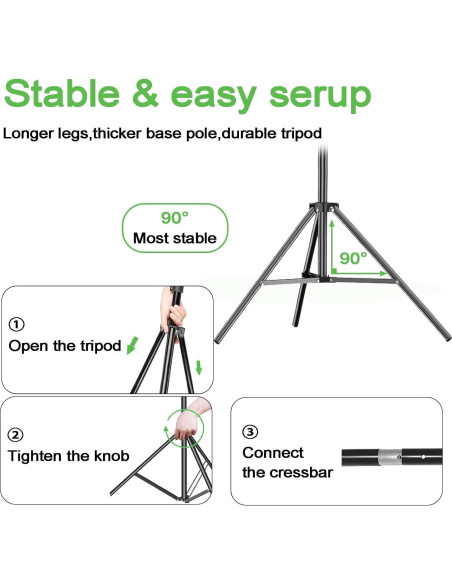 Stable & easy serup

Longer legs,thicker base pole,durable tripod

90°
Most stable

90°

①
Open the tripod

②
Tighten the knob

③
Connect
the cressbar