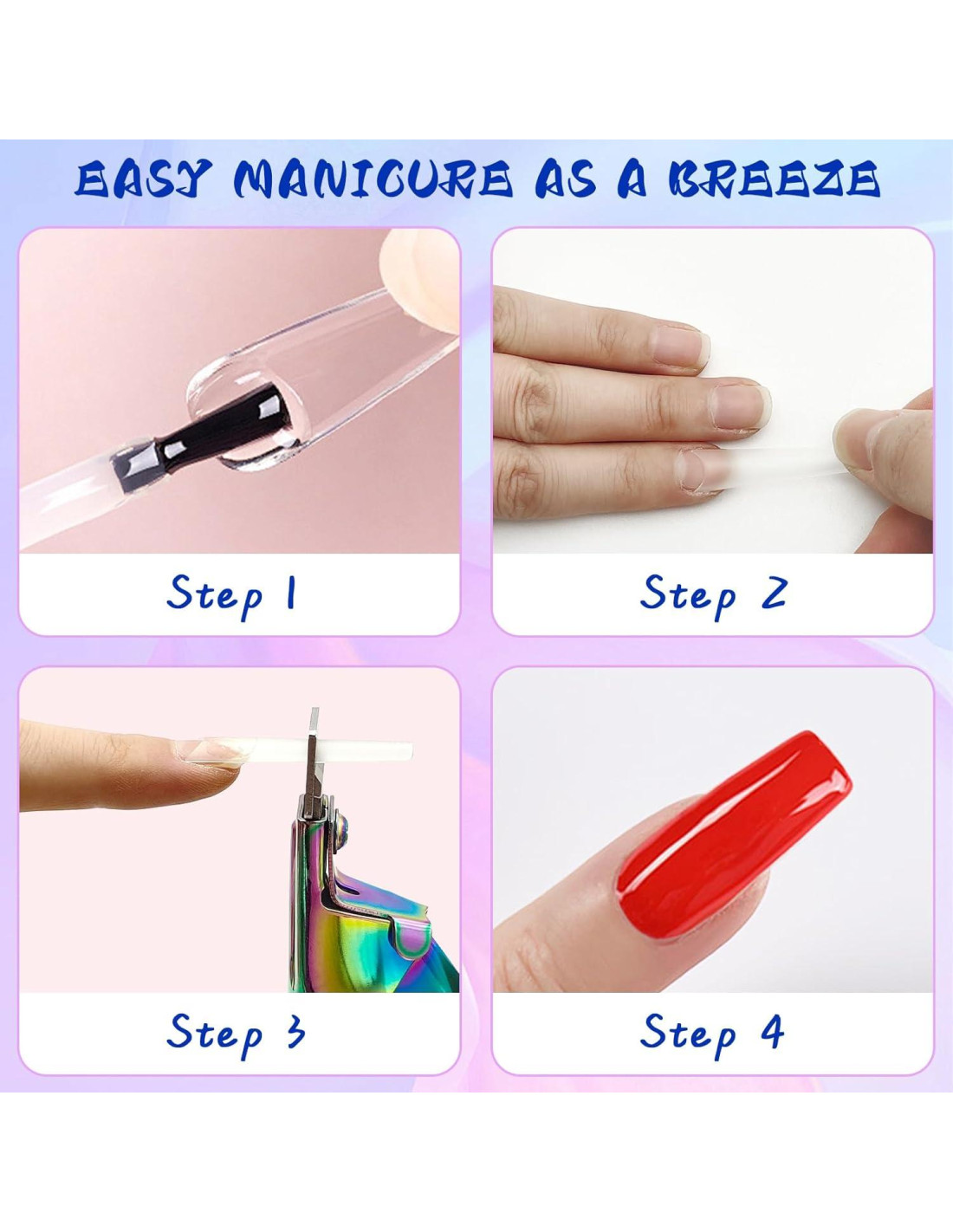 EASY MANICURE AS A BREEZE

Step 1

Step 2

Step 3

Step 4