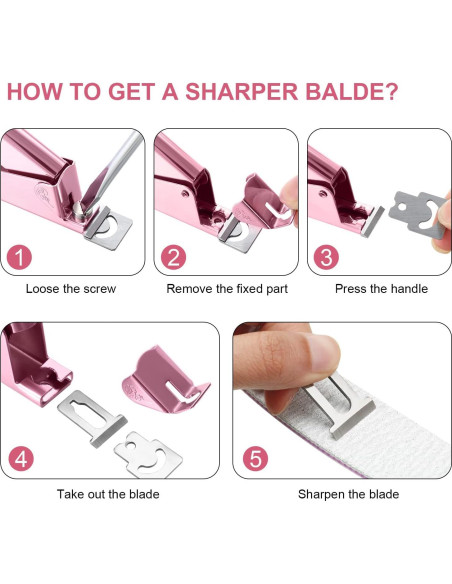 HOW TO GET A SHARPER BALDE?

1

Loose the screw

2

Remove the fixed part

3

Press the handle

4

Take out the blade

5

Sharpen the blade