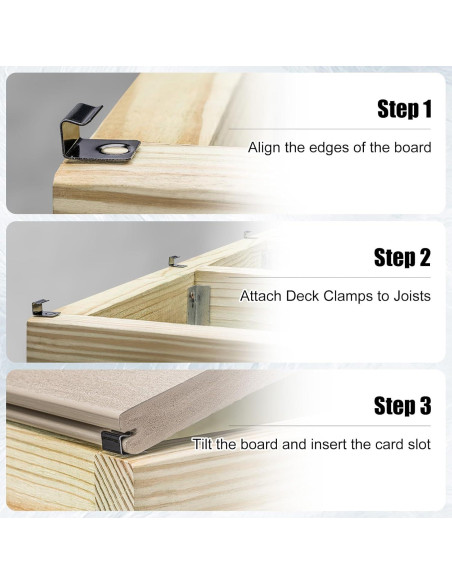 Step 1

Align the edges of the board

Step 2

Attach Deck Clamps to Joists

Step 3

Tilt the board and insert the card slot