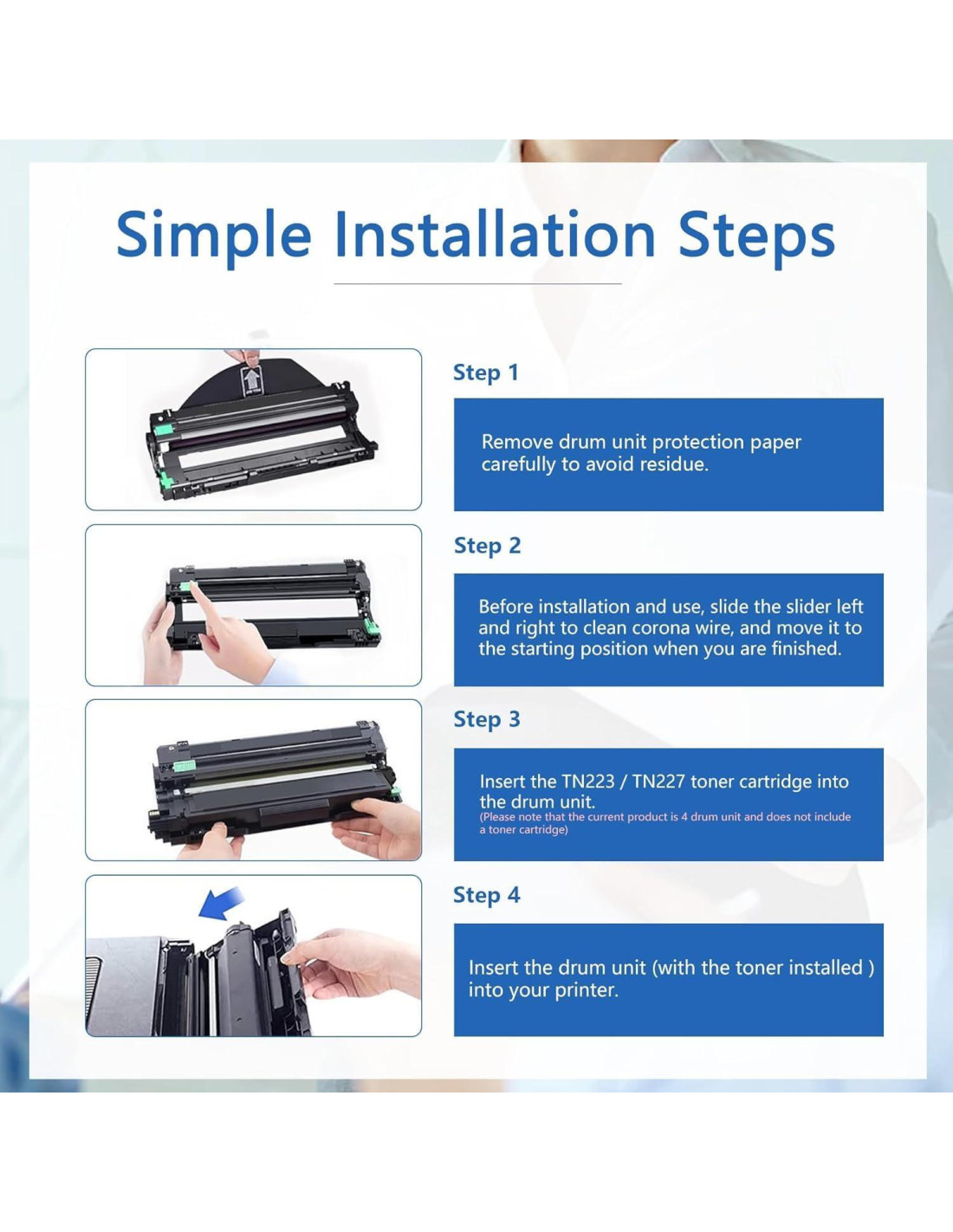 Simple Installation Steps

Step 1

Remove drum unit protection paper carefully to avoid residue.

Step 2

Before installation and use, slide the slider left and right to clean corona wire, and move it to the starting position when you are finished.

Step 3

Insert the TN223 / TN227 toner cartridge into the drum unit.
(Please note that the current product is 4 drum unit and does not include a toner cartridge)

Step 4

Insert the drum unit (with the toner installed ) into your printer.