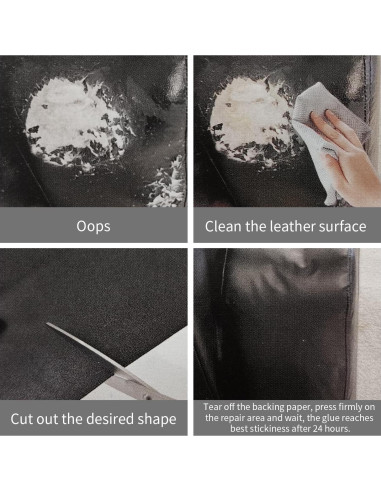 Oops

Clean the leather surface

Cut out the desired shape

Tear off the backing paper, press firmly on the repair area and wait, the glue reaches best stickiness after 24 hours.