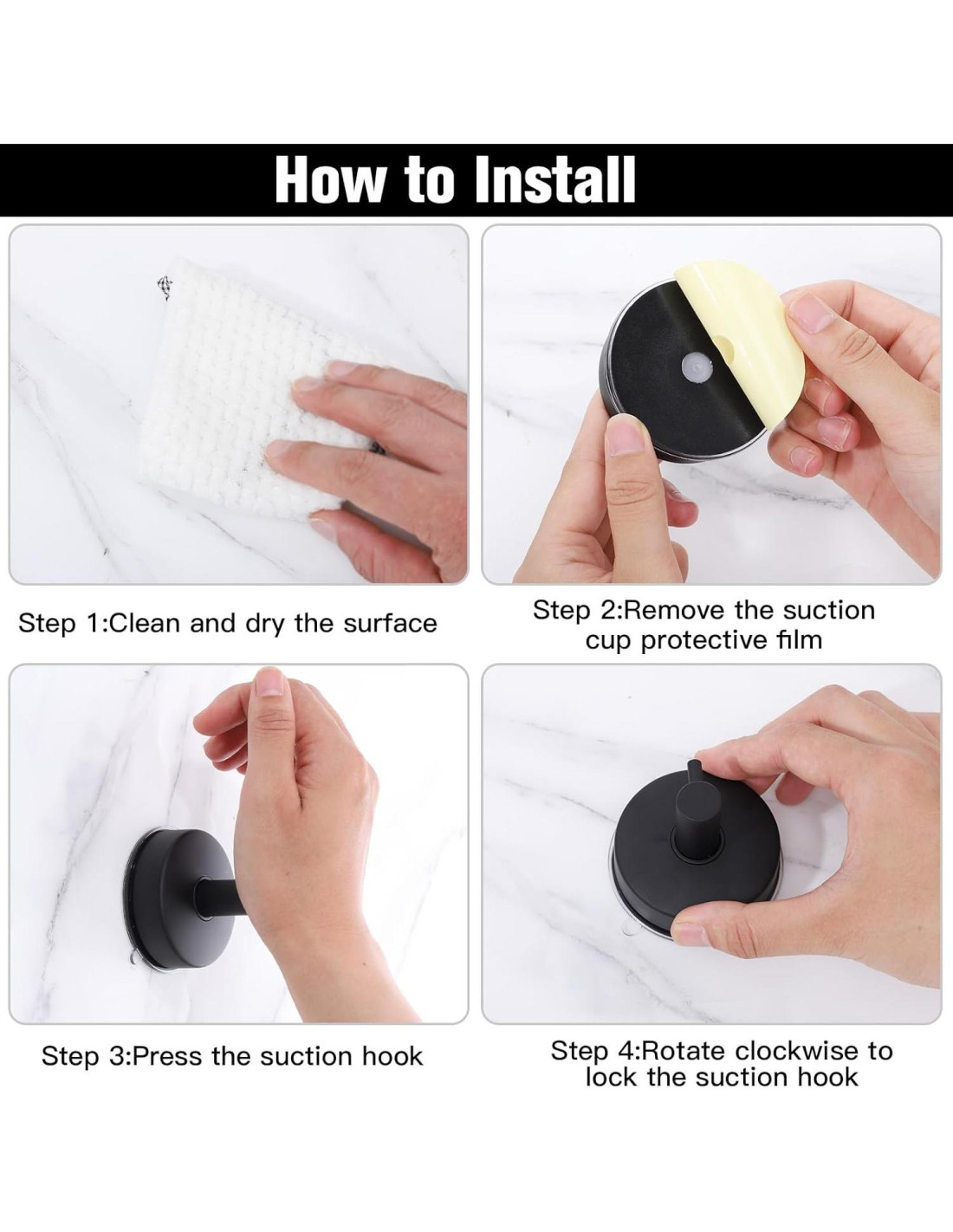 How to Install

Step 1:Clean and dry the surface

Step 2:Remove the suction cup protective film

Step 3:Press the suction hook

Step 4:Rotate clockwise to lock the suction hook