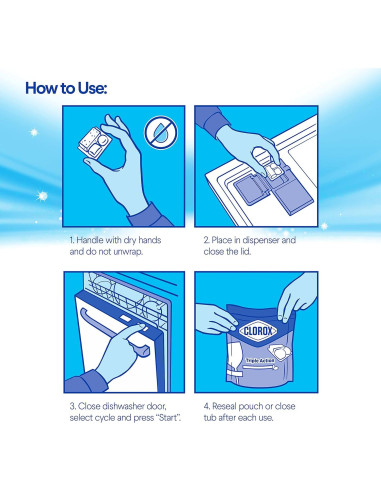 How to Use:

1. Handle with dry hands and do not unwrap.

2. Place in dispenser and close the lid.

CLOROX

Triple Action

3. Close dishwasher door, select cycle and press "Start".

4. Reseal pouch or close tub after each use.