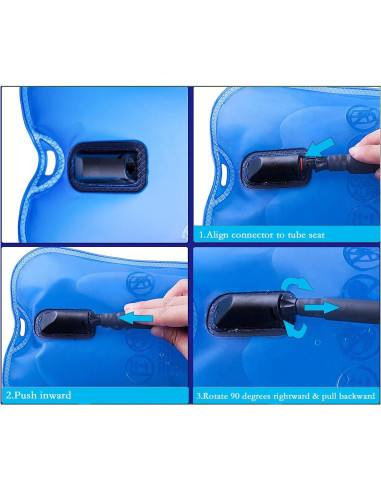 1.Align connector to tube seat

2.Push inward

3.Rotate 90 degrees rightward & pull backward