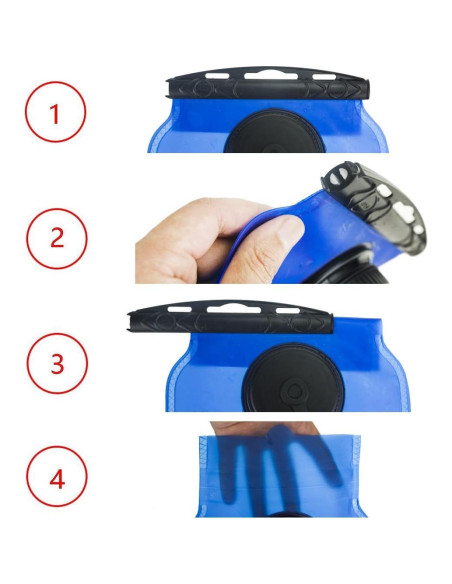 1

2

3

4